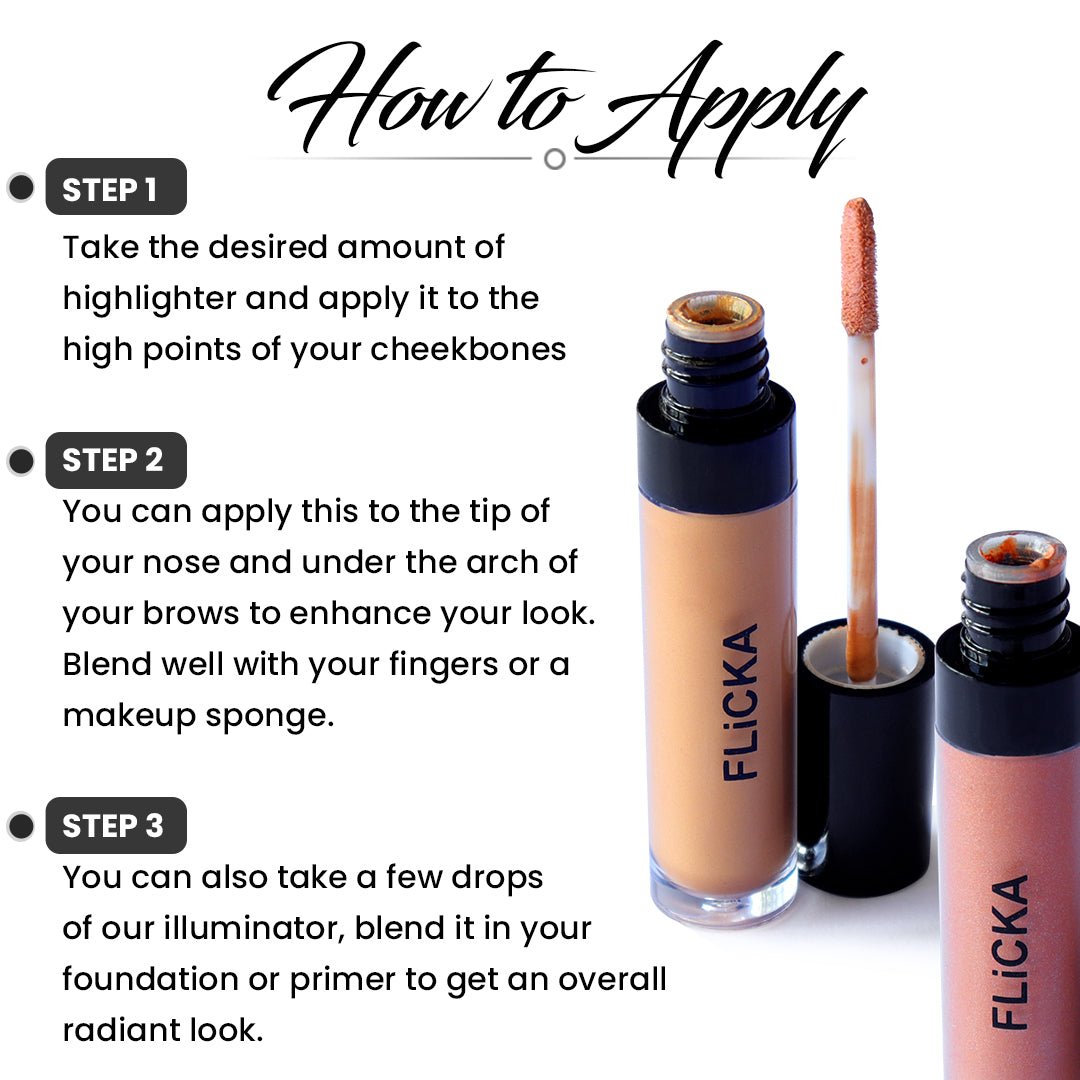 How to Apply

STEP 1

Take the desired amount of highlighter and apply it to the high points of your cheekbones

STEP 2

You can apply this to the tip of your nose and under the arch of your brows to enhance your look. Blend well with your fingers or a makeup sponge.

STEP 3

You can also take a few drops of our illuminator, blend it in your foundation or primer to get an overall radiant look.

FLiCKA

FLiCKA